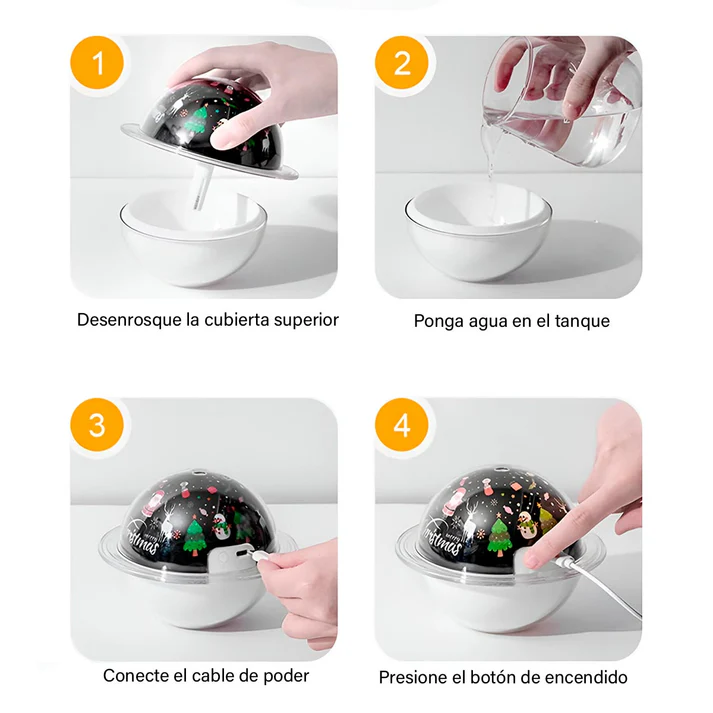 1

Desenrosque la cubierta superior

2

Ponga agua en el tanque

3

Merry Christmas

Conecte el cable de poder

4

Merry Christmas

Presione el botón de encendido